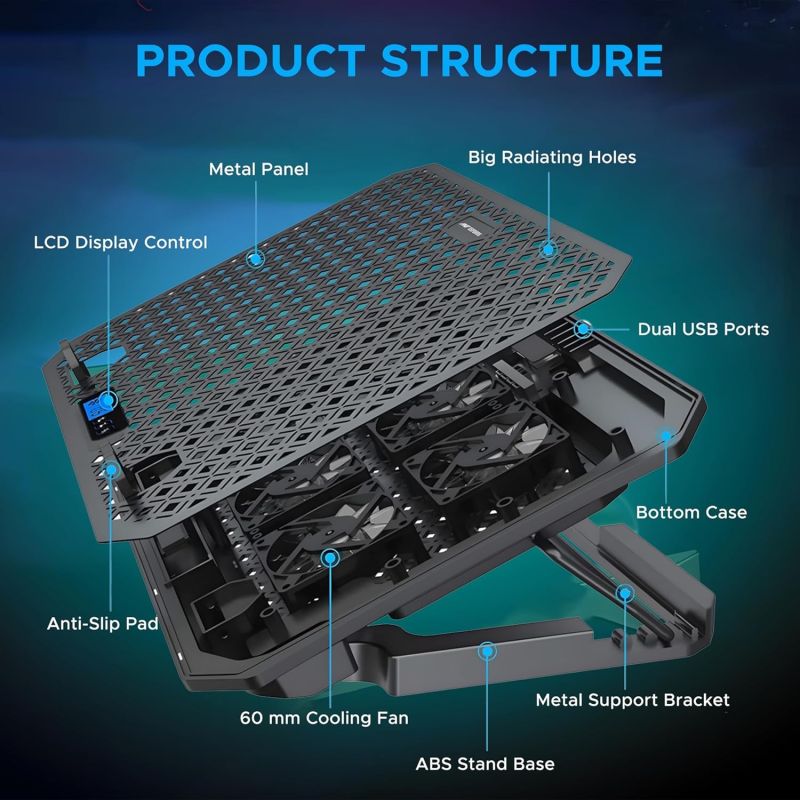 PRODUCT STRUCTURE

Metal Panel

Big Radiating Holes

LCD Display Control

Dual USB Ports

Bottom Case

Anti-Slip Pad

Metal Support Bracket

60 mm Cooling Fan

ABS Stand Base