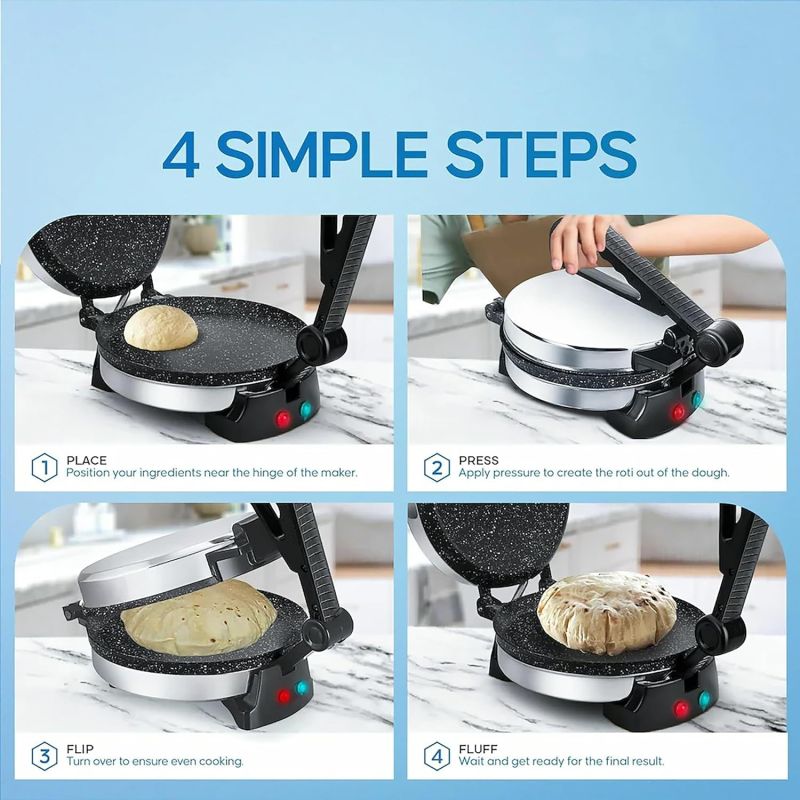 4 SIMPLE STEPS

1 PLACE
Position your ingredients near the hinge of the maker.

2 PRESS
Apply pressure to create the roti out of the dough.

3 FLIP
Turn over to ensure even cooking.

4 FLUFF
Wait and get ready for the final result.