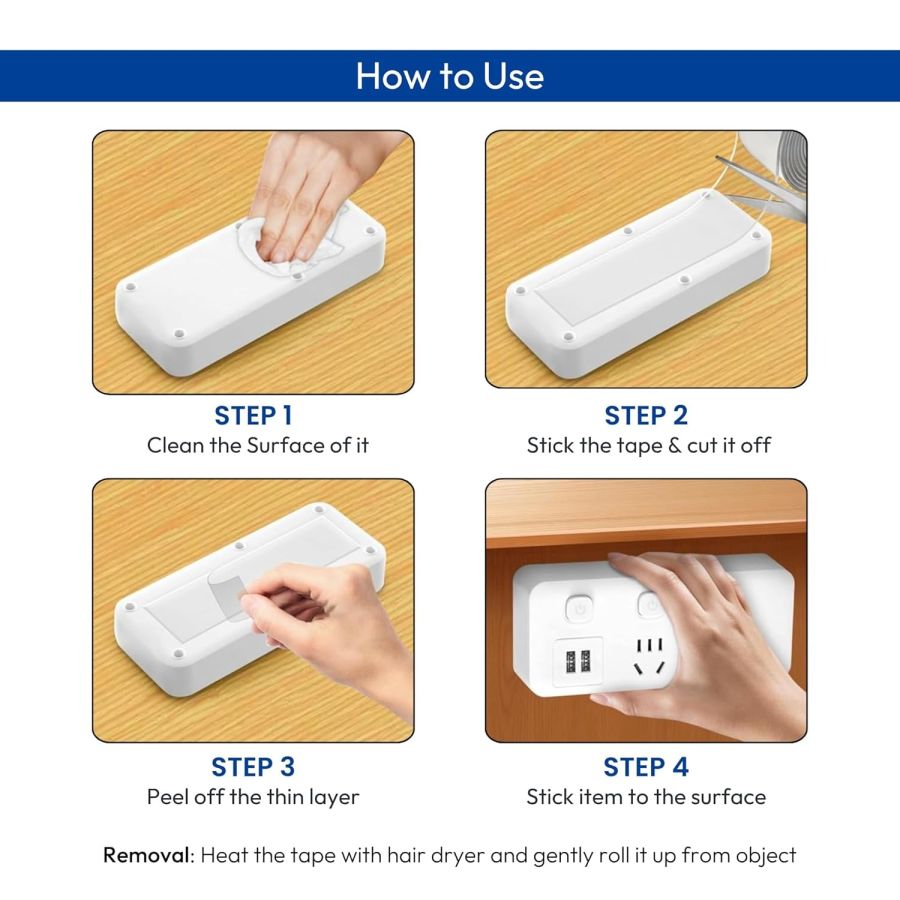 How to Use

STEP 1
Clean the Surface of it

STEP 2
Stick the tape & cut it off

STEP 3
Peel off the thin layer

STEP 4
Stick item to the surface

Removal: Heat the tape with hair dryer and gently roll it up from object