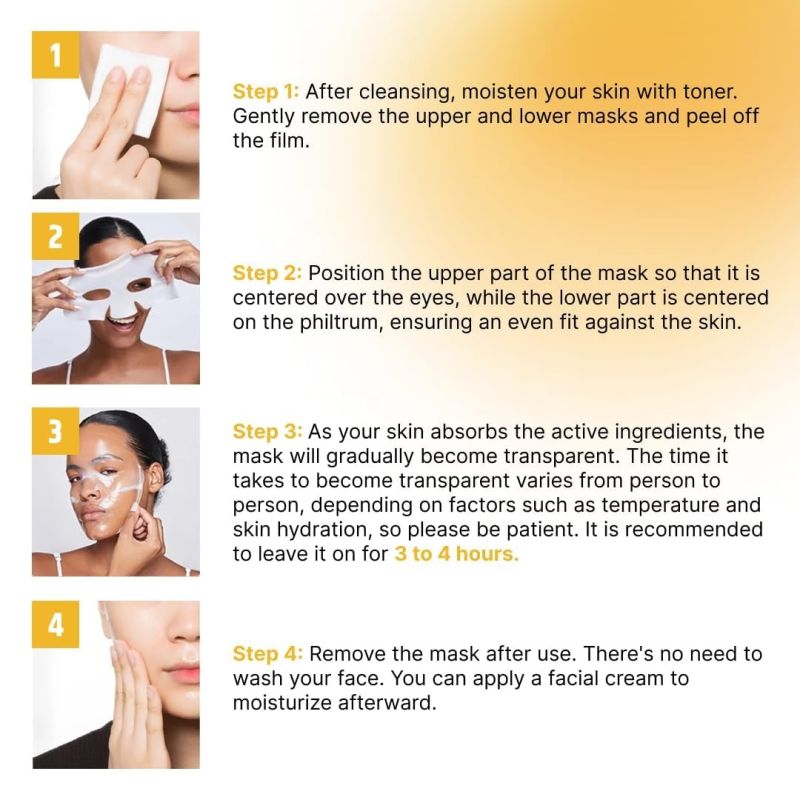 1

Step 1: After cleansing, moisten your skin with toner. Gently remove the upper and lower masks and peel off the film.

2

Step 2: Position the upper part of the mask so that it is centered over the eyes, while the lower part is centered on the philtrum, ensuring an even fit against the skin.

3

Step 3: As your skin absorbs the active ingredients, the mask will gradually become transparent. The time it takes to become transparent varies from person to person, depending on factors such as temperature and skin hydration, so please be patient. It is recommended to leave it on for 3 to 4 hours.

4

Step 4: Remove the mask after use. There's no need to wash your face. You can apply a facial cream to moisturize afterward.