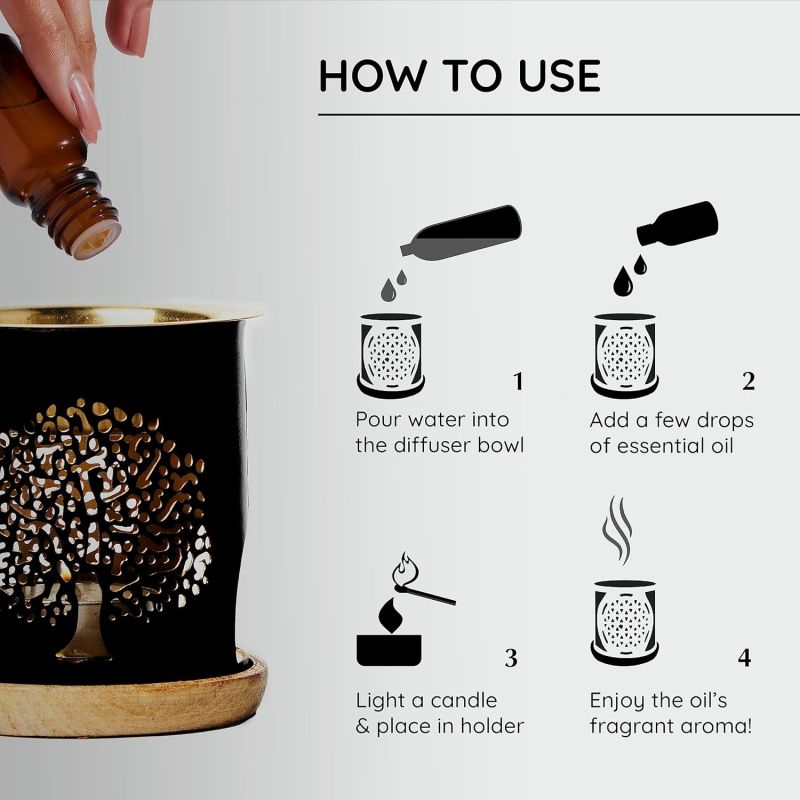 HOW TO USE

1

Pour water into the diffuser bowl

2

Add a few drops of essential oil

3

Light a candle & place in holder

4

Enjoy the oil's fragrant aroma!