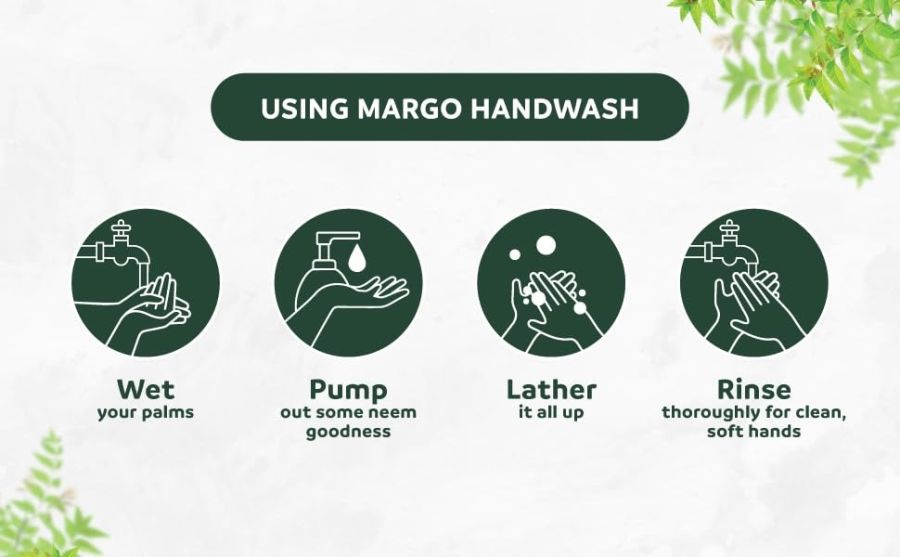 USING MARGO HANDWASH

Wet
your palms

Pump
out some neem goodness

Lather
it all up

Rinse
thoroughly for clean, soft hands