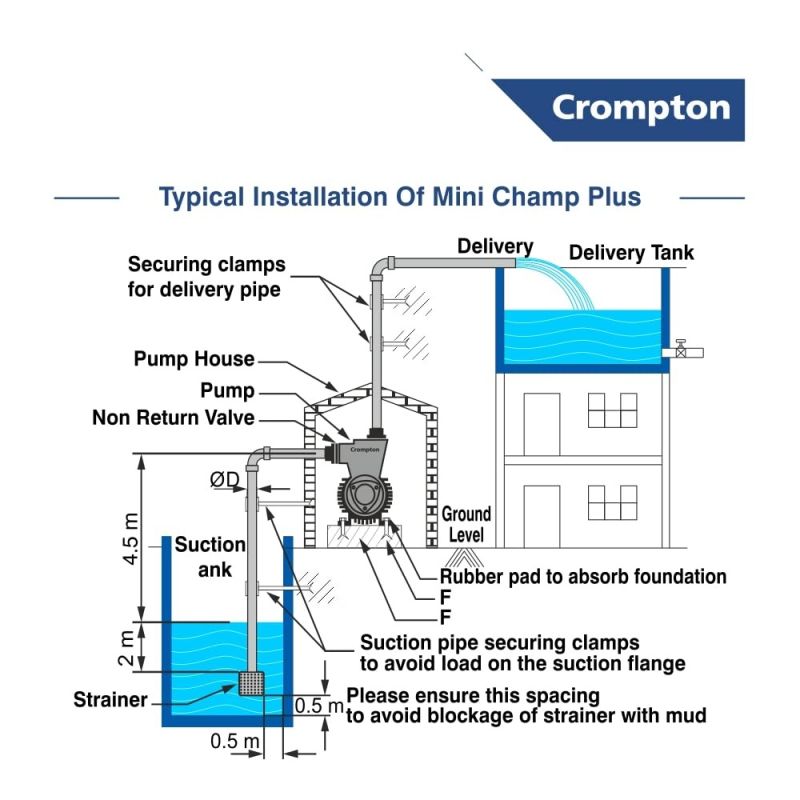 Crompton

Typical Installation Of Mini Champ Plus

Securing clamps for delivery pipe

Delivery

Delivery Tank

Pump House

Pump

Non Return Valve

Crompton

ØD

4.5 m

Suction ank

Ground Level

Rubber pad to absorb foundation

F

F

2 m

Suction pipe securing clamps to avoid load on the suction flange

Strainer

0.5 m

Please ensure this spacing to avoid blockage of strainer with mud

0.5 m