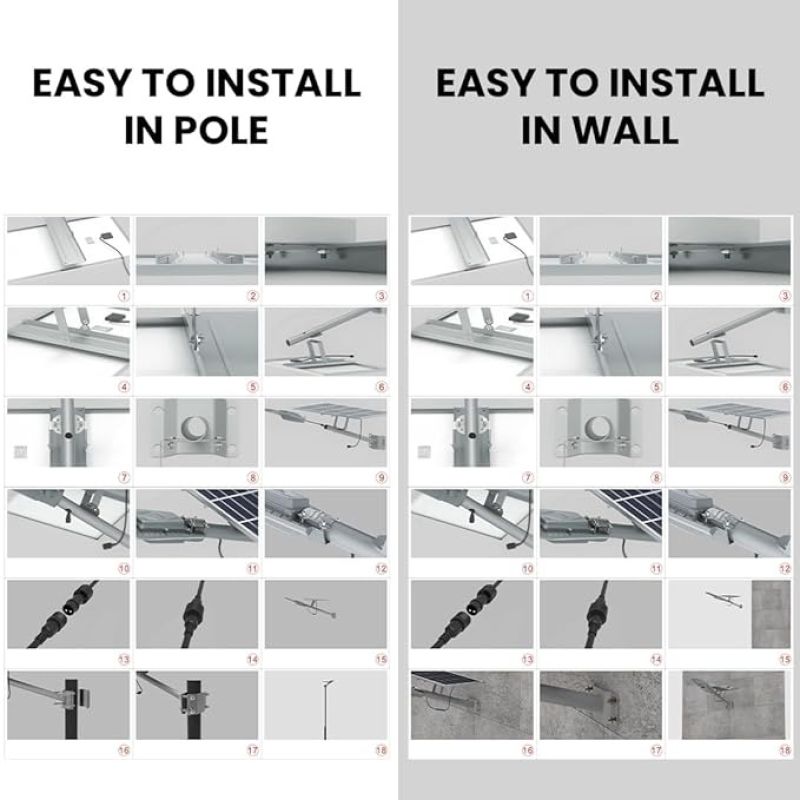 EASY TO INSTALL IN POLE

1 2 3
4 5 6
7 8 9
10 11 12
13 14 15
16 17 18

EASY TO INSTALL IN WALL

1 2 3
4 5 6
7 8 9
10 11 12
13 14 15
16 17 18