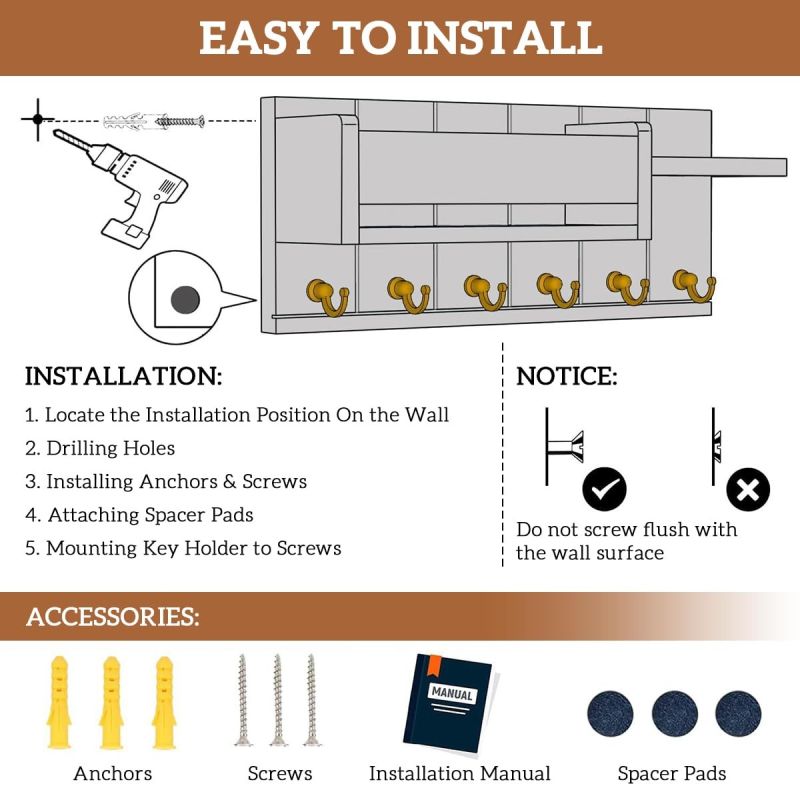 EASY TO INSTALL

INSTALLATION:

1. Locate the Installation Position On the Wall
2. Drilling Holes
3. Installing Anchors & Screws
4. Attaching Spacer Pads
5. Mounting Key Holder to Screws

NOTICE:

Do not screw flush with the wall surface

ACCESSORIES:

Anchors

Screws

MANUAL

Installation Manual

Spacer Pads