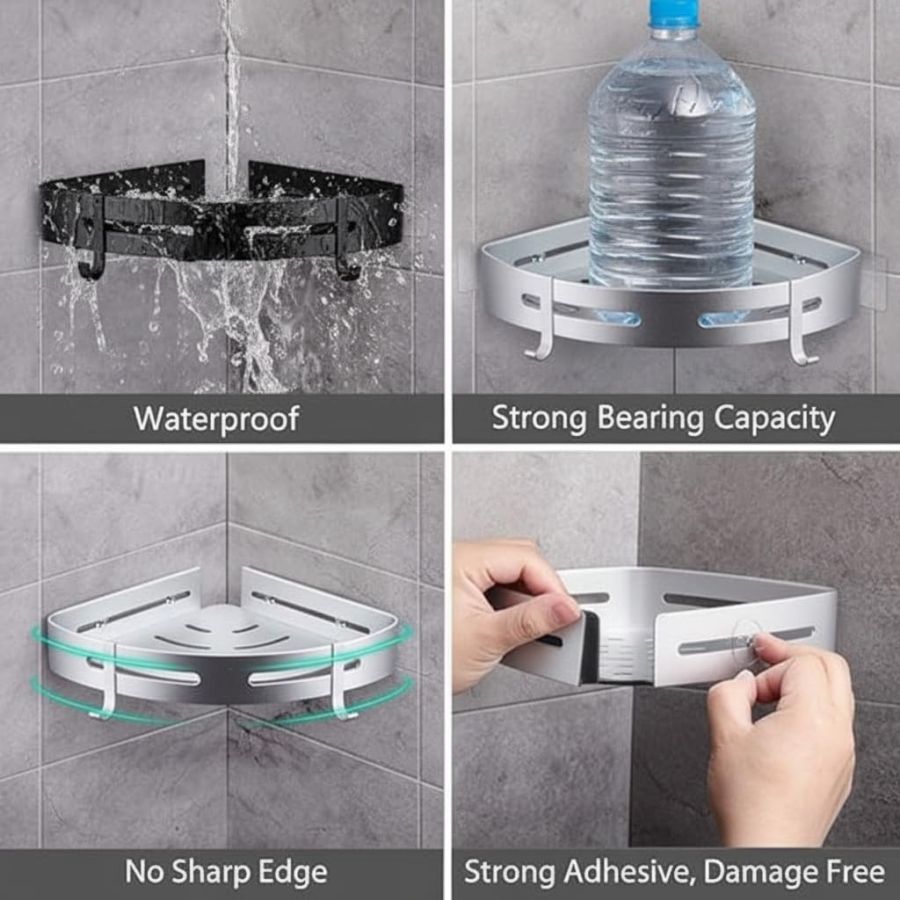 Waterproof

Strong Bearing Capacity

No Sharp Edge

Strong Adhesive, Damage Free