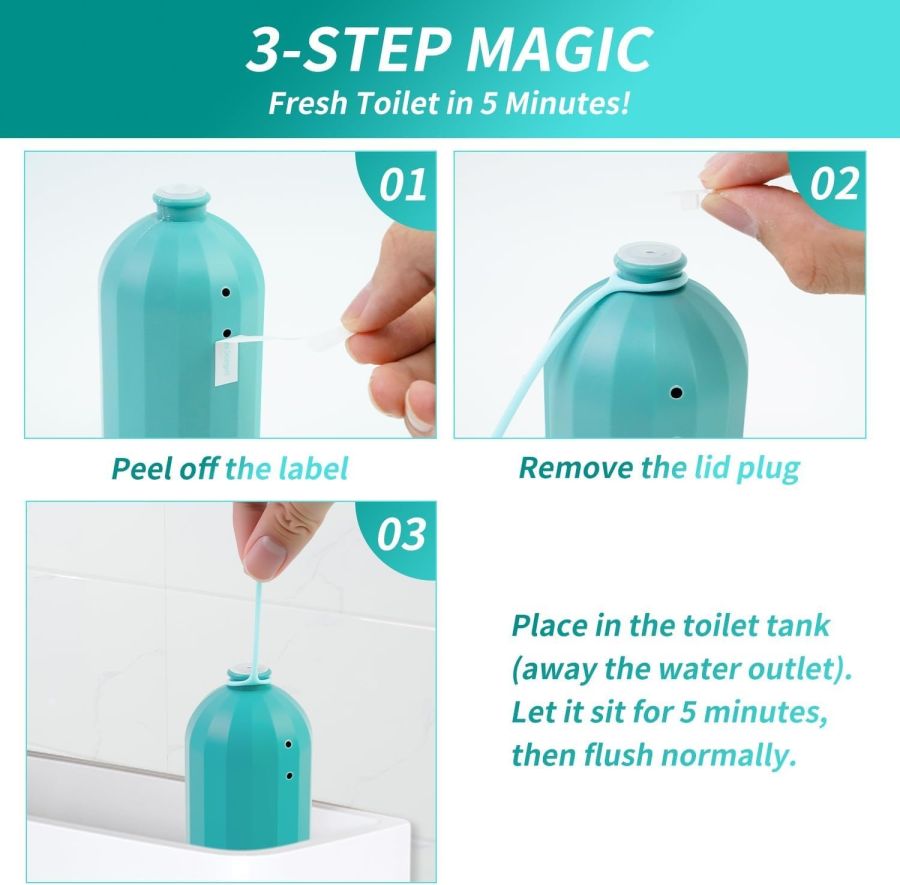 3-STEP MAGIC
Fresh Toilet in 5 Minutes!

01

Peel off the label

02

Remove the lid plug

03

Place in the toilet tank (away the water outlet). Let it sit for 5 minutes, then flush normally.