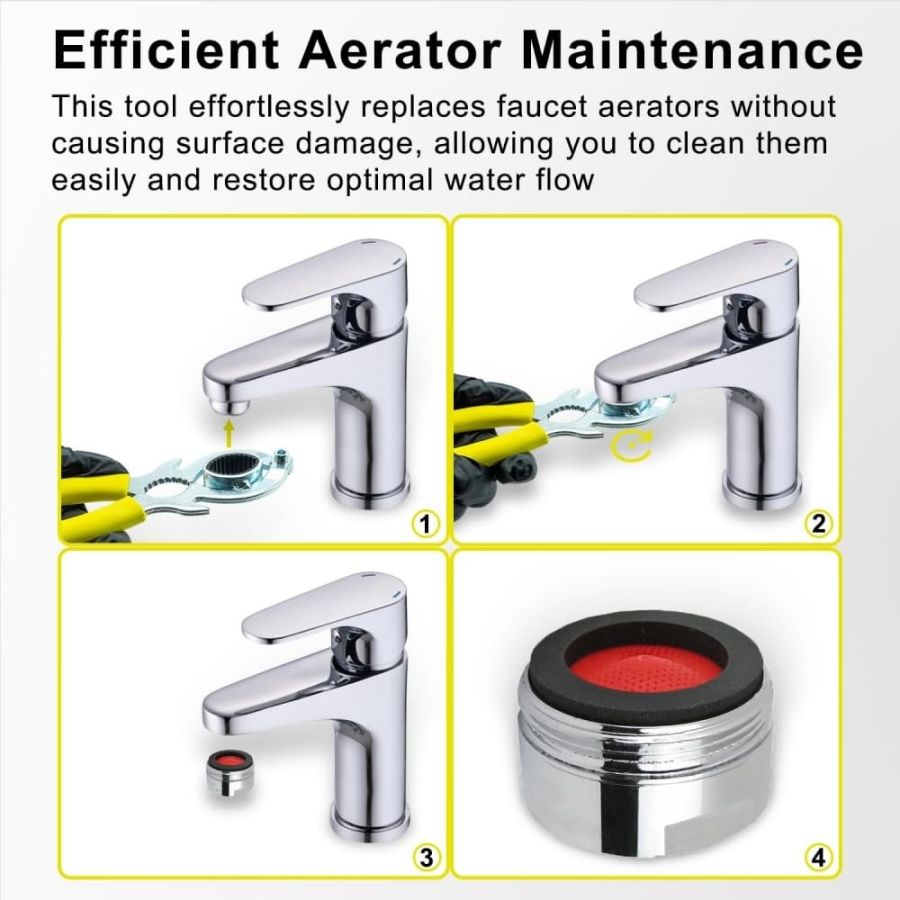 Efficient Aerator Maintenance

This tool effortlessly replaces faucet aerators without causing surface damage, allowing you to clean them easily and restore optimal water flow

1

2

3

4